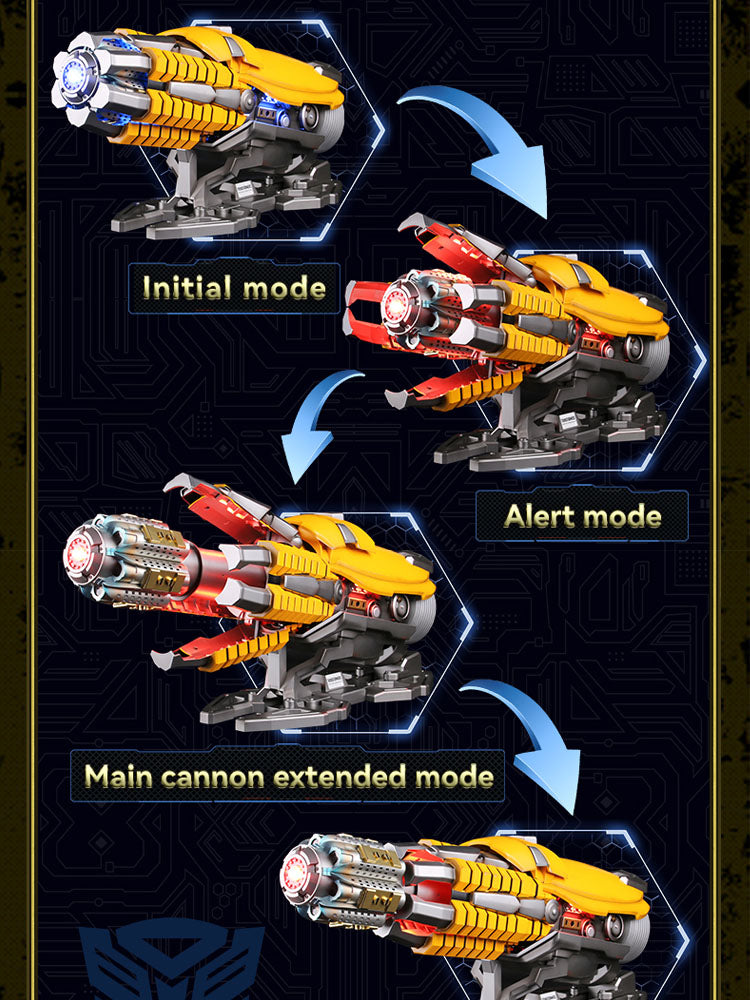 Initial mode

Alert mode

Main cannon extended mode